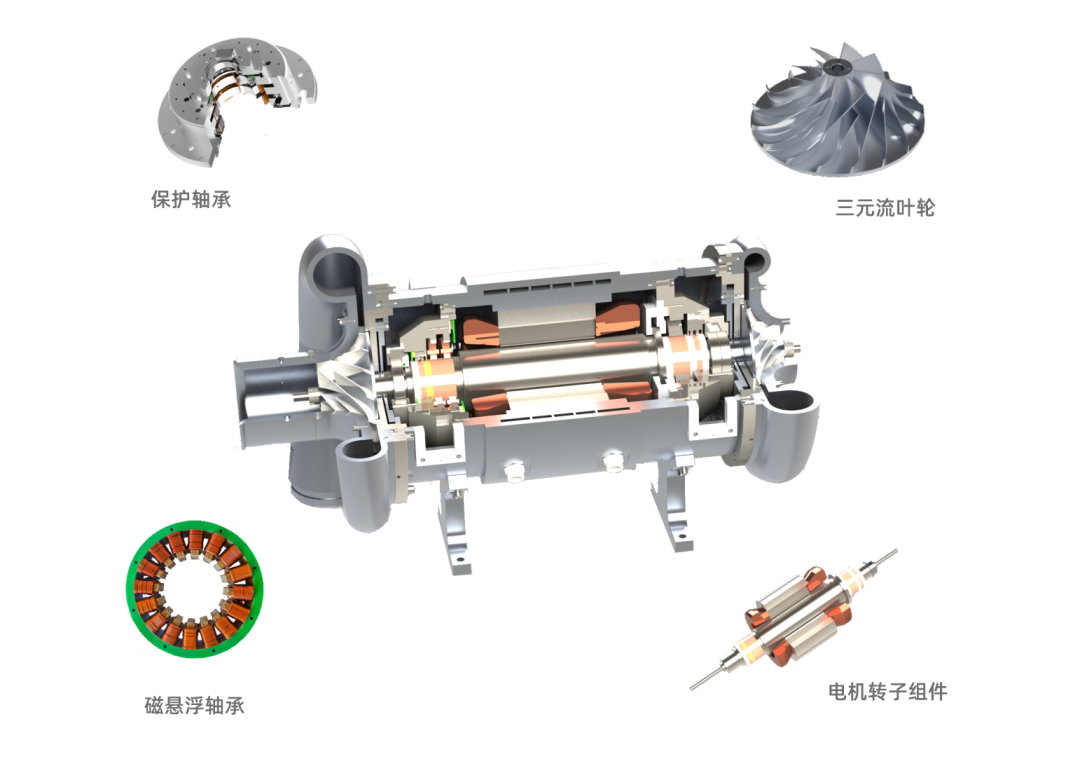 保护轴承

三元流叶轮

磁悬浮轴承

电机转子组件